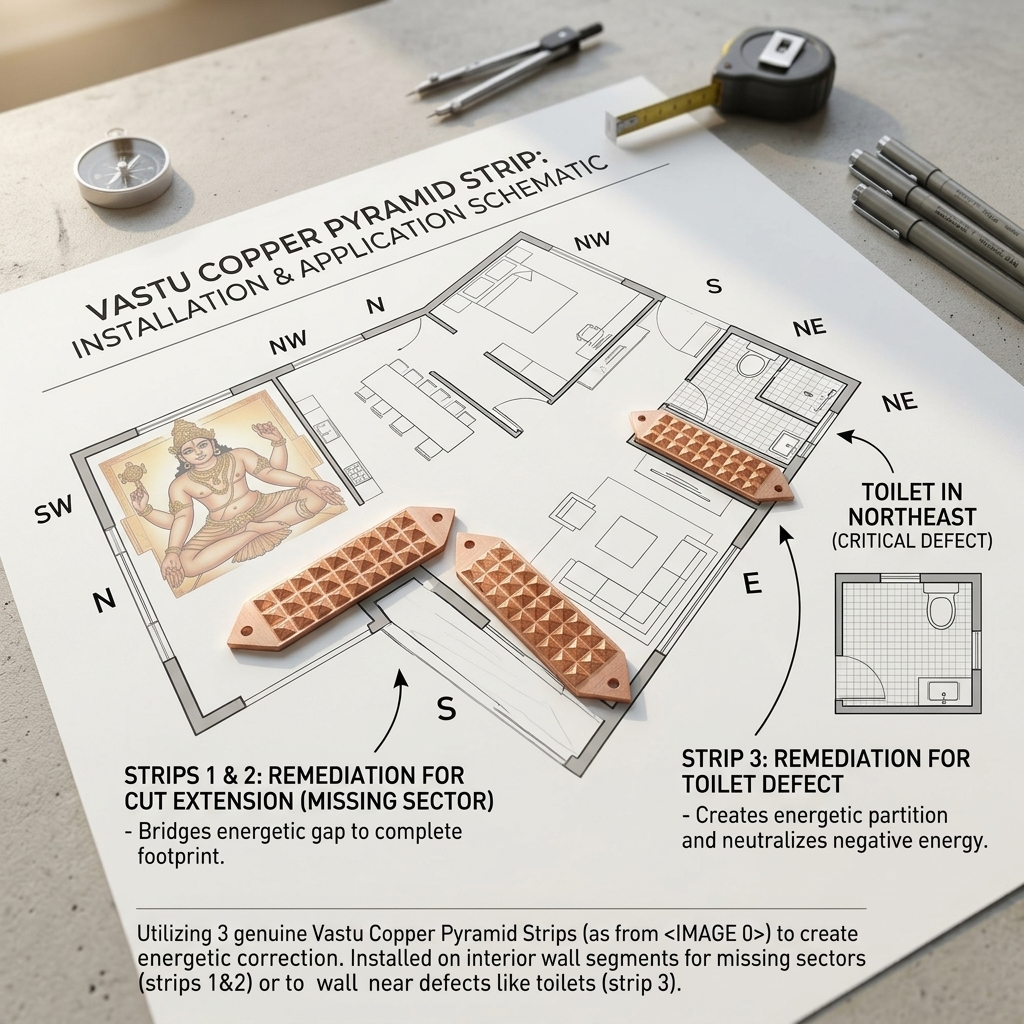 VASTU COPPER PYRAMID STRIP:
INSTALLATION & APPLICATION SCHEMATIC

NW
N
NW
S
NE
NE
SW
N
E
S

TOILET IN NORTHEAST
(CRITICAL DEFECT)

STRIPS 1 & 2: REMEDIATION FOR CUT EXTENSION (MISSING SECTOR)
- Bridges energetic gap to complete footprint.

STRIP 3: REMEDIATION FOR TOILET DEFECT
- Creates energetic partition and neutralizes negative energy.

Utilizing 3 genuine Vastu Copper Pyramid Strips (as from <IMAGE 0>) to create energetic correction. Installed on interior wall segments for missing sectors (strips 1&2) or to wall near defects like toilets (strip 3).